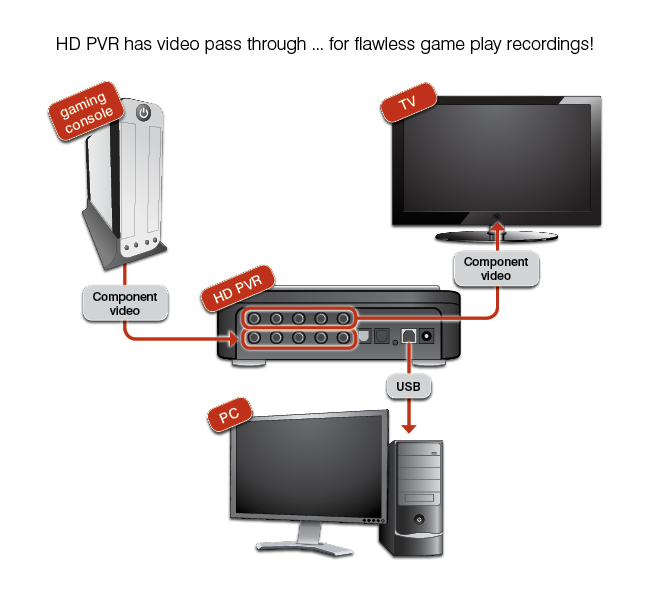 HD PVR has video pass through ... for flawless game play recordings!

gaming console

TV

Component video

Component video

HD PVR

USB

PC